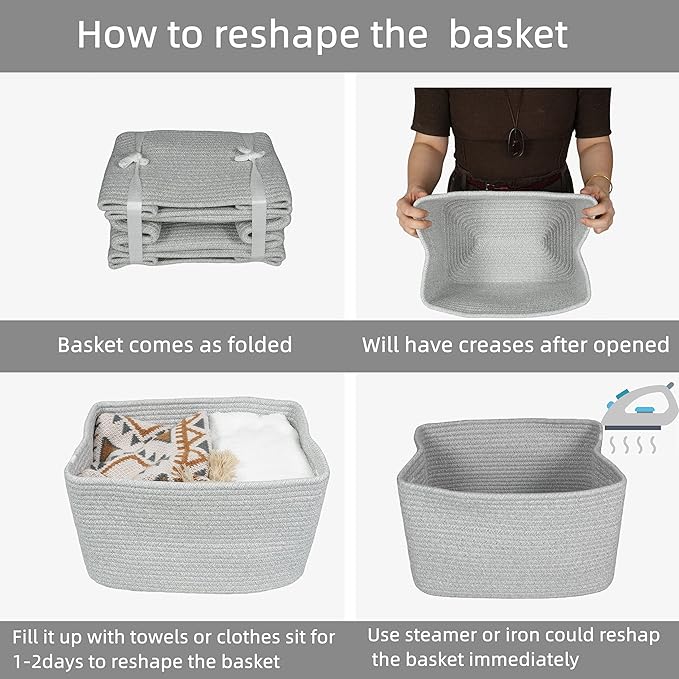 How to reshape the basket

Basket comes as folded

Will have creases after opened

Fill it up with towels or clothes sit for 1-2days to reshape the basket

Use steamer or iron could reshap the basket immediately