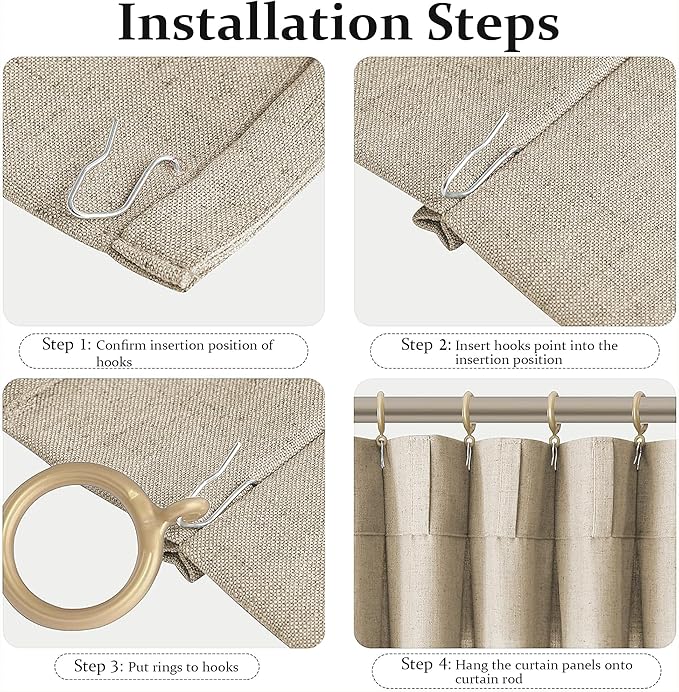 Installation Steps

Step 1: Confirm insertion position of hooks

Step 2: Insert hooks point into the insertion position

Step 3: Put rings to hooks

Step 4: Hang the curtain panels onto curtain rod