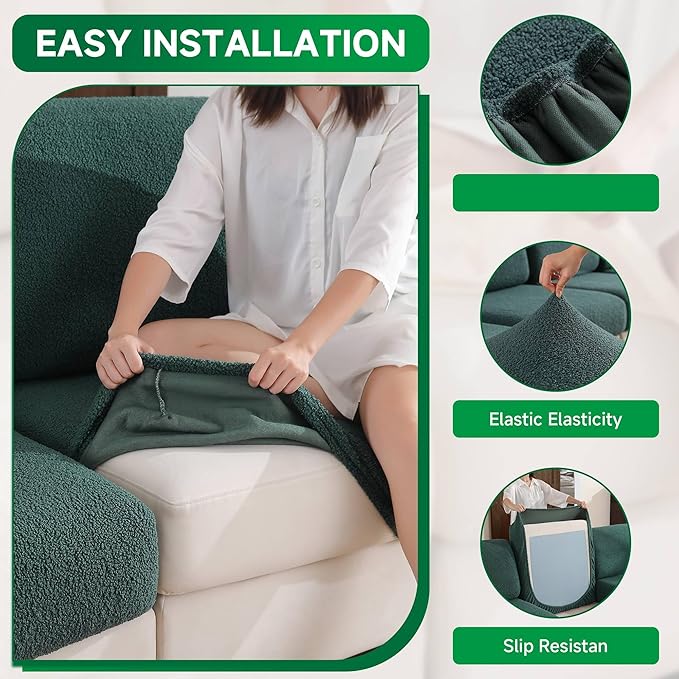 EASY INSTALLATION

Elastic Elasticity

Slip Resistan