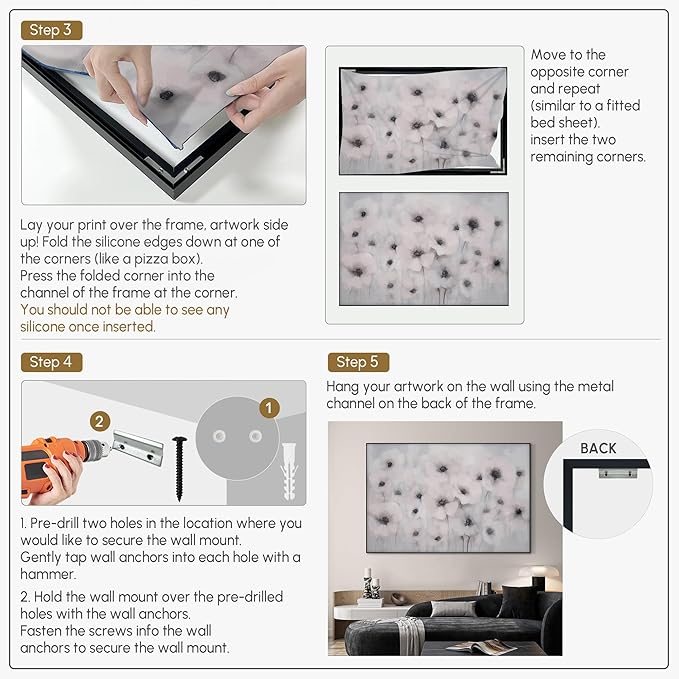 Step 3

Lay your print over the frame, artwork side up! Fold the silicone edges down at one of the corners (like a pizza box).
Press the folded corner into the channel of the frame at the corner.
You should not be able to see any silicone once inserted.

Move to the opposite corner and repeat (similar to a fitted bed sheet).
insert the two remaining corners.

Step 4

2

1

1. Pre-drill two holes in the location where you would like to secure the wall mount.
Gently tap wall anchors into each hole with a hammer.

2. Hold the wall mount over the pre-drilled holes with the wall anchors.
Fasten the screws info the wall anchors to secure the wall mount.

Step 5

Hang your artwork on the wall using the metal channel on the back of the frame.

BACK