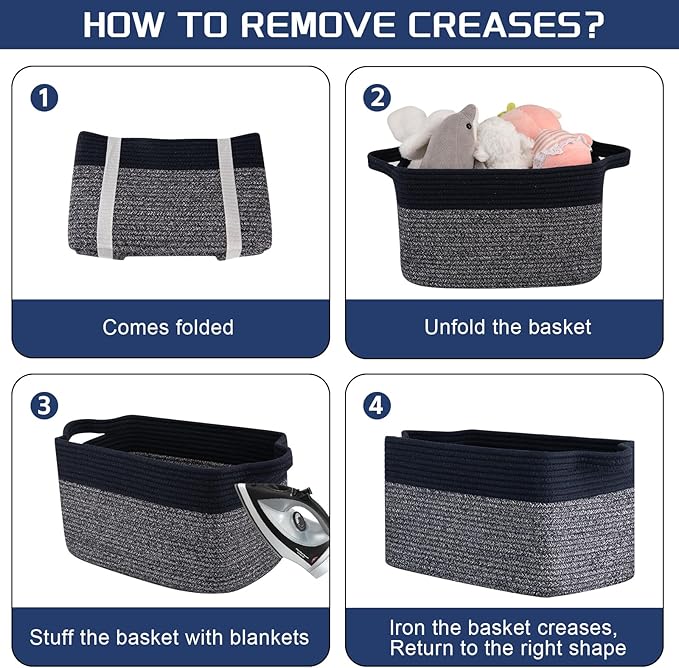 HOW TO REMOVE CREASES?

1

Comes folded

2

Unfold the basket

3

Stuff the basket with blankets

4

Iron the basket creases, Return to the right shape