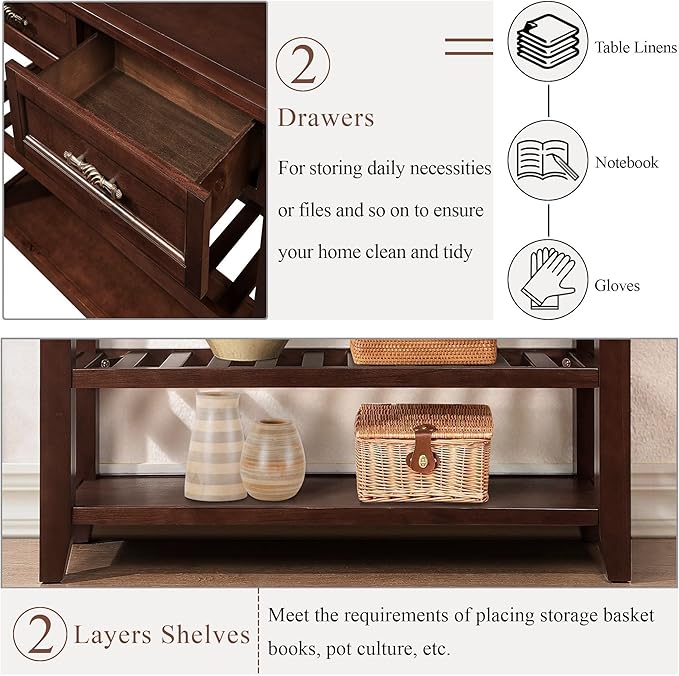 2

Drawers

For storing daily necessities or files and so on to ensure your home clean and tidy

Table Linens

Notebook

Gloves

2 Layers Shelves

Meet the requirements of placing storage basket books, pot culture, etc.