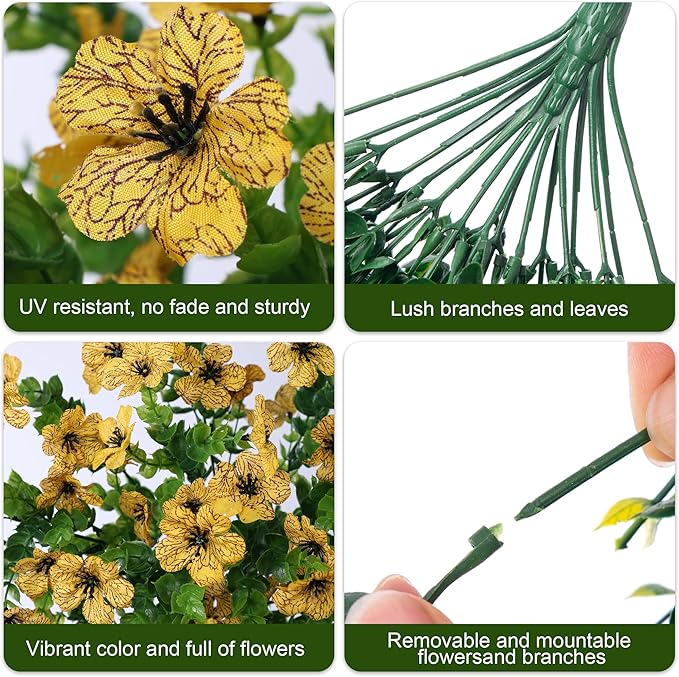 UV resistant, no fade and sturdy

Lush branches and leaves

Vibrant color and full of flowers

Removable and mountable flowersand branches