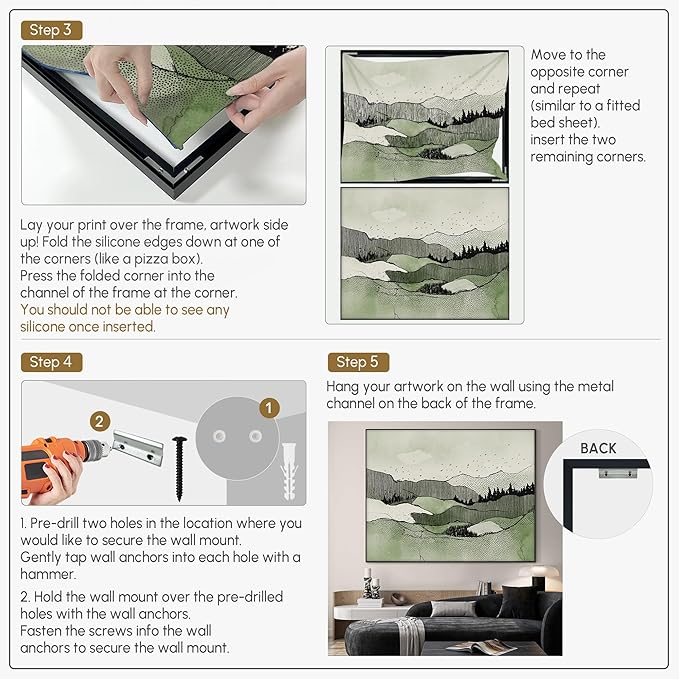 Step 3

Lay your print over the frame, artwork side up! Fold the silicone edges down at one of the corners (like a pizza box).
Press the folded corner into the channel of the frame at the corner.
You should not be able to see any silicone once inserted.

Move to the opposite corner and repeat (similar to a fitted bed sheet).
insert the two remaining corners.

Step 4

2

1

1. Pre-drill two holes in the location where you would like to secure the wall mount.
Gently tap wall anchors into each hole with a hammer.

2. Hold the wall mount over the pre-drilled holes with the wall anchors.
Fasten the screws info the wall anchors to secure the wall mount.

Step 5

Hang your artwork on the wall using the metal channel on the back of the frame.

BACK