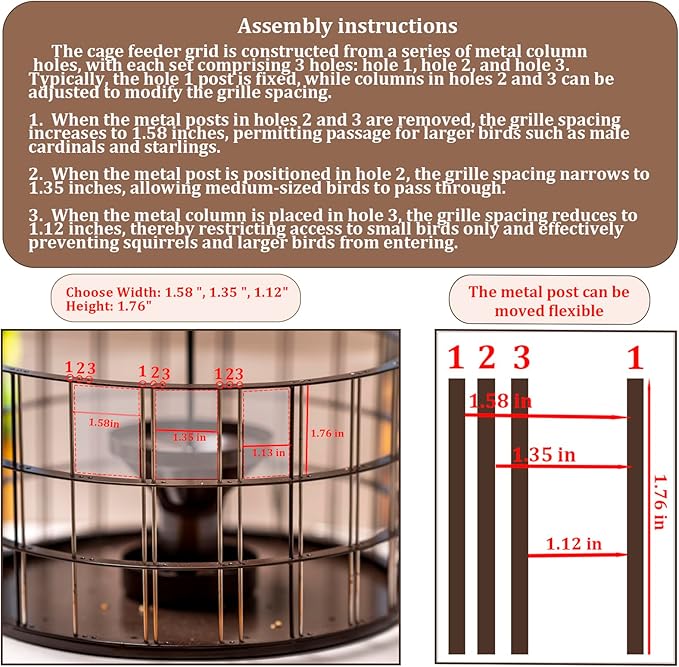 Assembly instructions

The cage feeder grid is constructed from a series of metal column holes, with each set comprising 3 holes: hole 1, hole 2, and hole 3. Typically, the hole 1 post is fixed, while columns in holes 2 and 3 can be adjusted to modify the grille spacing.

1. When the metal posts in holes 2 and 3 are removed, the grille spacing increases to 1.58 inches, permitting passage for larger birds such as male cardinals and starlings.

2. When the metal post is positioned in hole 2, the grille spacing narrows to 1.35 inches, allowing medium-sized birds to pass through.

3. When the metal column is placed in hole 3, the grille spacing reduces to 1.12 inches, thereby restricting access to small birds only and effectively preventing squirrels and larger birds from entering.

Choose Width: 1.58 ", 1.35 ", 1.12"
Height: 1.76"

The metal post can be moved flexible

123 123 123
1.58in
1.35 in
1.13 in
1.76 in

1 2 3 1
1.58 in
1.35 in
1.12 in
1.76 in