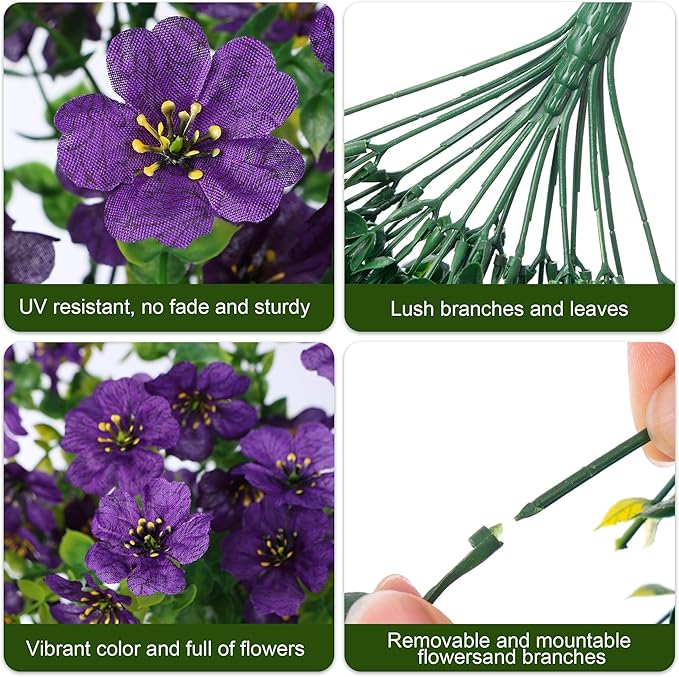 UV resistant, no fade and sturdy

Lush branches and leaves

Vibrant color and full of flowers

Removable and mountable flowersand branches