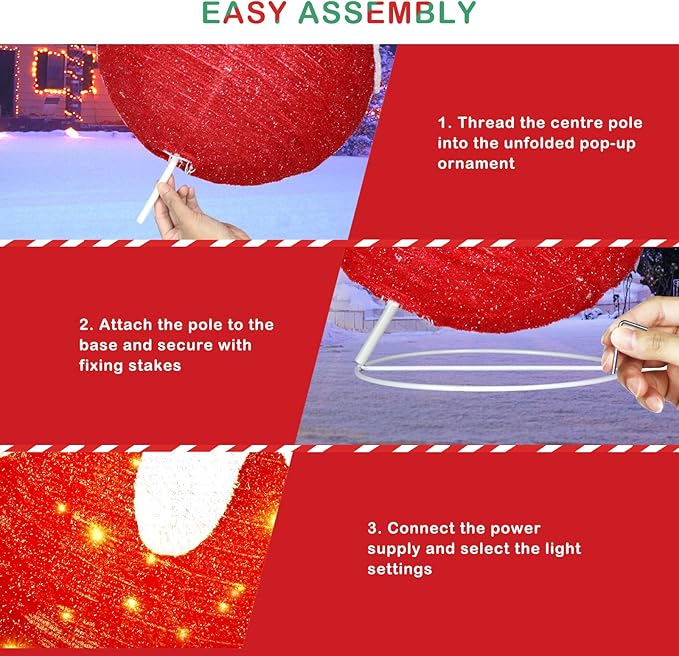 EASY ASSEMBLY

1. Thread the centre pole into the unfolded pop-up ornament

2. Attach the pole to the base and secure with fixing stakes

3. Connect the power supply and select the light settings