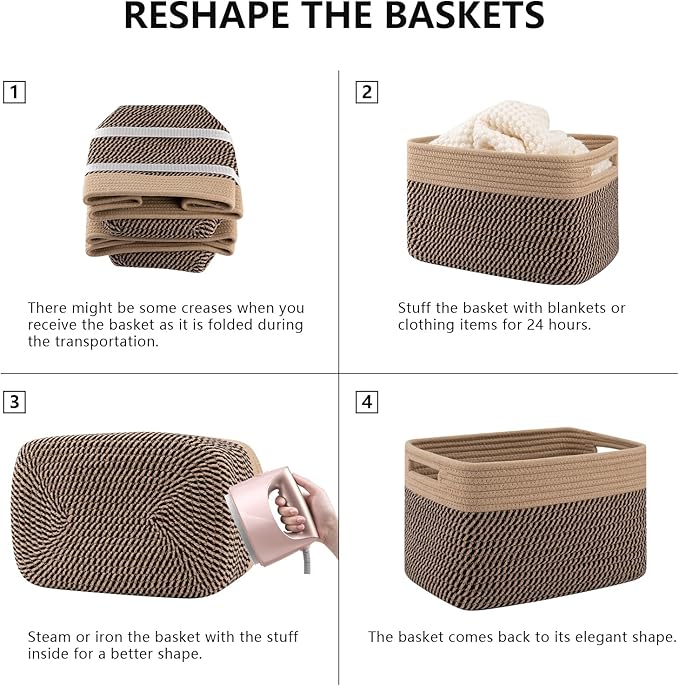 RESHAPE THE BASKETS

1

There might be some creases when you receive the basket as it is folded during the transportation.

2

Stuff the basket with blankets or clothing items for 24 hours.

3

Steam or iron the basket with the stuff inside for a better shape.

4

The basket comes back to its elegant shape.