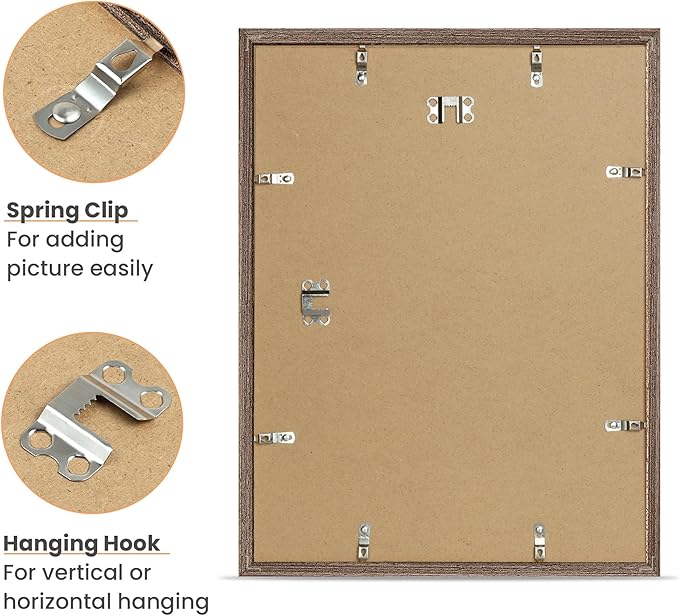 Spring Clip
For adding picture easily

Hanging Hook
For vertical or horizontal hanging