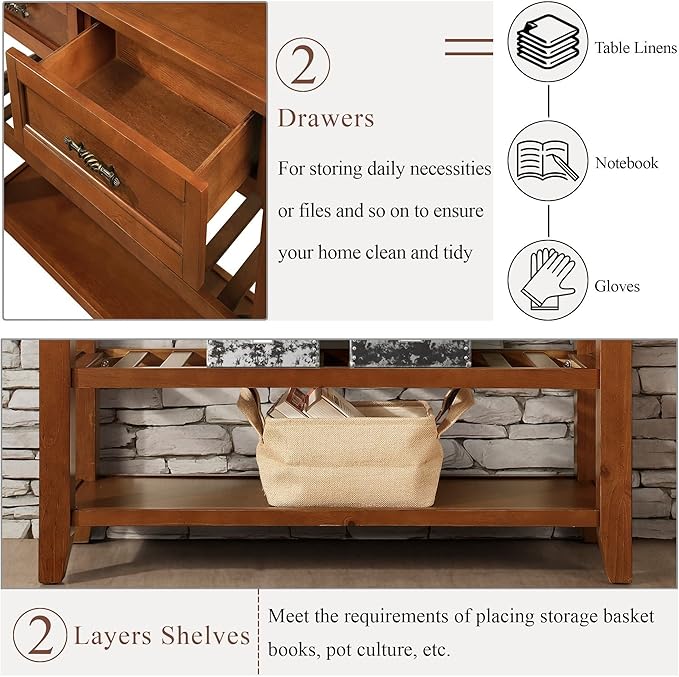 2

Drawers

For storing daily necessities or files and so on to ensure your home clean and tidy

Table Linens

Notebook

Gloves

2 Layers Shelves

Meet the requirements of placing storage basket books, pot culture, etc.