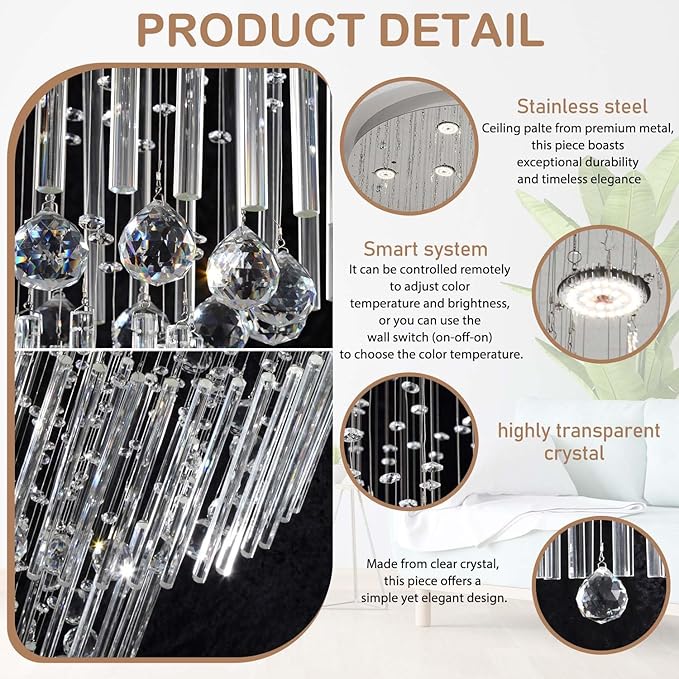 PRODUCT DETAIL

Stainless steel
Ceiling palte from premium metal, this piece boasts exceptional durability and timeless elegance

Smart system
It can be controlled remotely to adjust color temperature and brightness, or you can use the wall switch (on-off-on) to choose the color temperature.

highly transparent crystal

Made from clear crystal, this piece offers a simple yet elegant design.