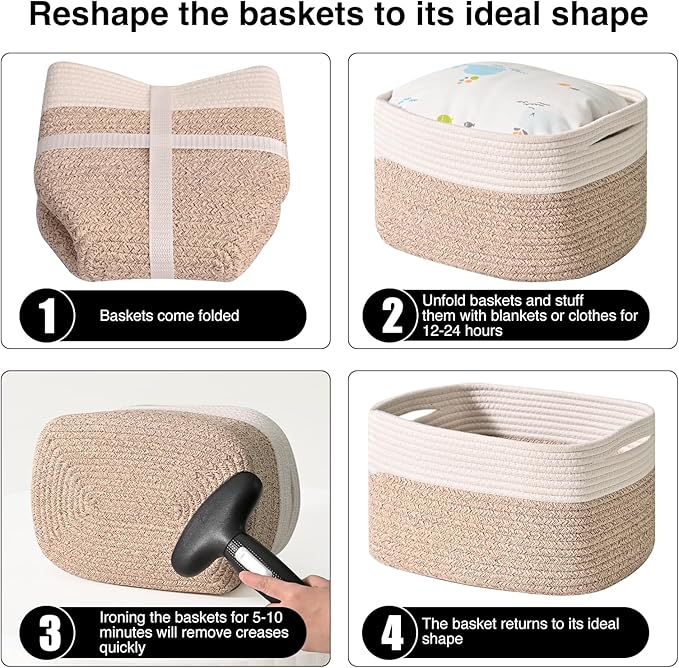 Reshape the baskets to its ideal shape

1 Baskets come folded

2 Unfold baskets and stuff them with blankets or clothes for 12-24 hours

3 Ironing the baskets for 5-10 minutes will remove creases quickly

4 The basket returns to its ideal shape