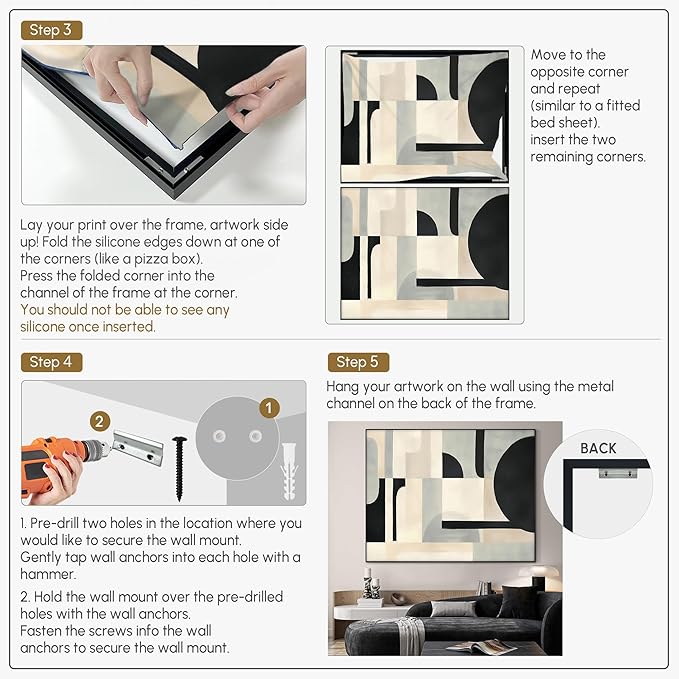 Step 3

Lay your print over the frame, artwork side up! Fold the silicone edges down at one of the corners (like a pizza box).
Press the folded corner into the channel of the frame at the corner.
You should not be able to see any silicone once inserted.

Move to the opposite corner and repeat (similar to a fitted bed sheet).
insert the two remaining corners.

Step 4

2

1

1. Pre-drill two holes in the location where you would like to secure the wall mount.
Gently tap wall anchors into each hole with a hammer.

2. Hold the wall mount over the pre-drilled holes with the wall anchors.
Fasten the screws info the wall anchors to secure the wall mount.

Step 5

Hang your artwork on the wall using the metal channel on the back of the frame.

BACK