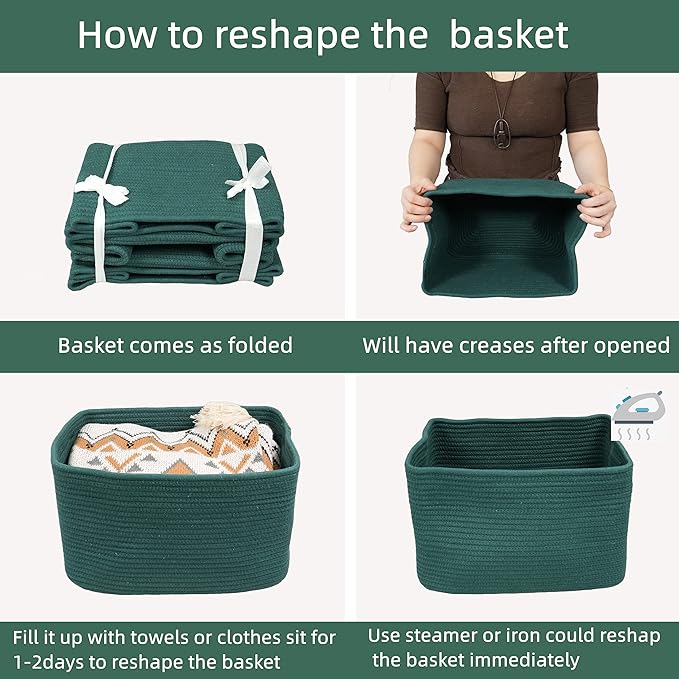 How to reshape the basket

Basket comes as folded

Will have creases after opened

Fill it up with towels or clothes sit for 1-2days to reshape the basket

Use steamer or iron could reshap the basket immediately