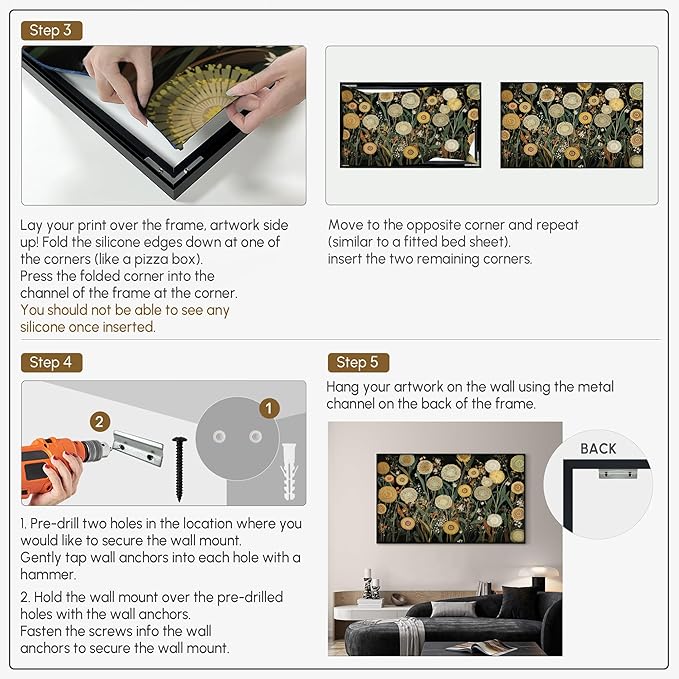 Step 3

Lay your print over the frame, artwork side up! Fold the silicone edges down at one of the corners (like a pizza box).
Press the folded corner into the channel of the frame at the corner.
You should not be able to see any silicone once inserted.

Move to the opposite corner and repeat (similar to a fitted bed sheet).
insert the two remaining corners.

Step 4

2

1

1. Pre-drill two holes in the location where you would like to secure the wall mount.
Gently tap wall anchors into each hole with a hammer.

2. Hold the wall mount over the pre-drilled holes with the wall anchors.
Fasten the screws info the wall anchors to secure the wall mount.

Step 5

Hang your artwork on the wall using the metal channel on the back of the frame.

BACK