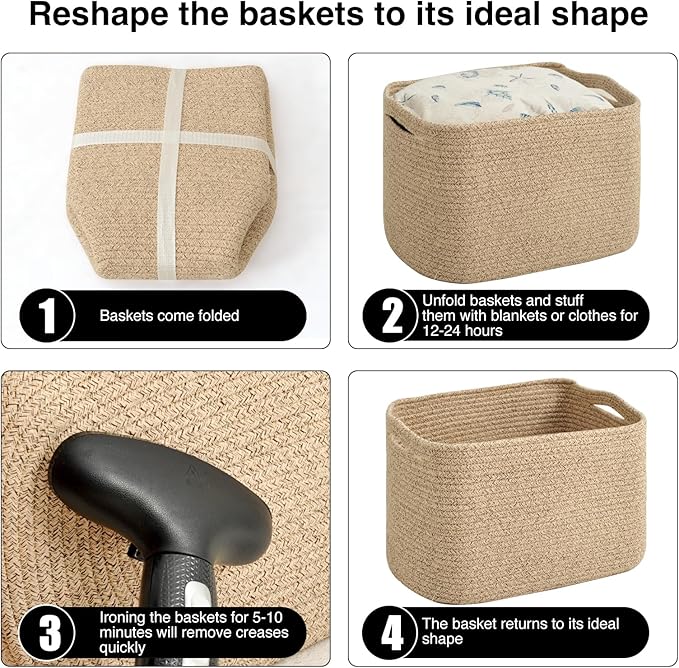 Reshape the baskets to its ideal shape

1 Baskets come folded

2 Unfold baskets and stuff them with blankets or clothes for 12-24 hours

3 Ironing the baskets for 5-10 minutes will remove creases quickly

4 The basket returns to its ideal shape