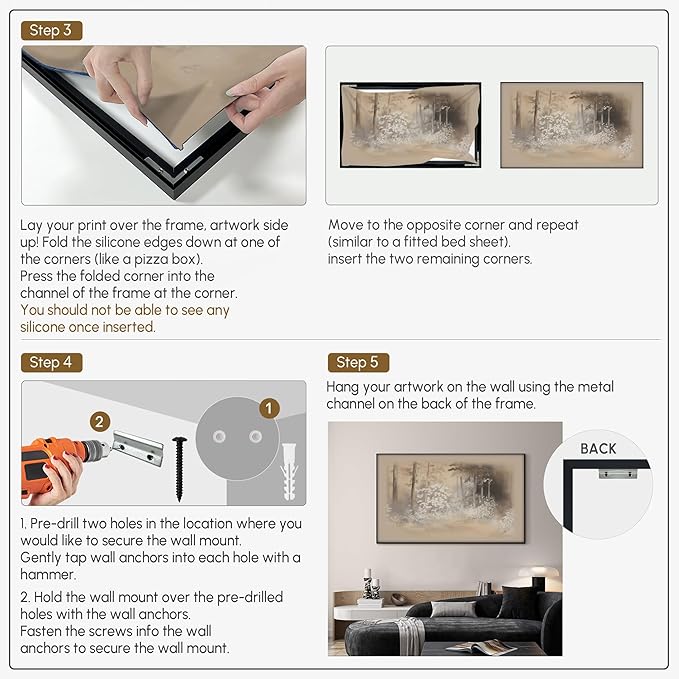 Step 3

Lay your print over the frame, artwork side up! Fold the silicone edges down at one of the corners (like a pizza box).
Press the folded corner into the channel of the frame at the corner.
You should not be able to see any silicone once inserted.

Move to the opposite corner and repeat (similar to a fitted bed sheet).
insert the two remaining corners.

Step 4

2

1

1. Pre-drill two holes in the location where you would like to secure the wall mount.
Gently tap wall anchors into each hole with a hammer.

2. Hold the wall mount over the pre-drilled holes with the wall anchors.
Fasten the screws info the wall anchors to secure the wall mount.

Step 5

Hang your artwork on the wall using the metal channel on the back of the frame.

BACK