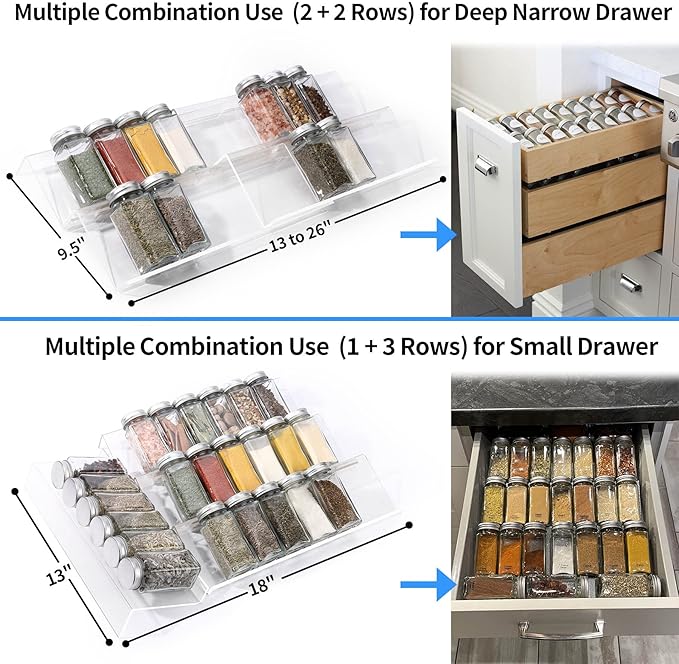 Multiple Combination Use (2 + 2 Rows) for Deep Narrow Drawer

9.5"

13 to 26"

Multiple Combination Use (1 + 3 Rows) for Small Drawer

13"

18"