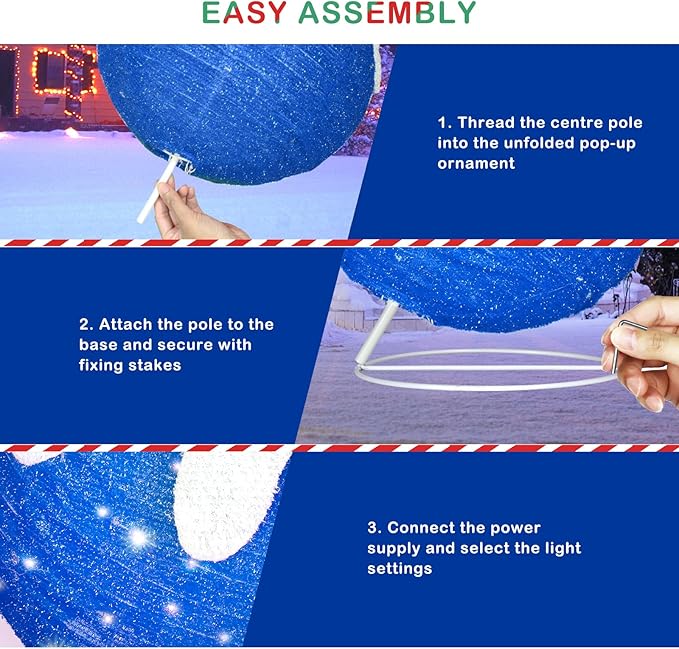 EASY ASSEMBLY

1. Thread the centre pole into the unfolded pop-up ornament

2. Attach the pole to the base and secure with fixing stakes

3. Connect the power supply and select the light settings