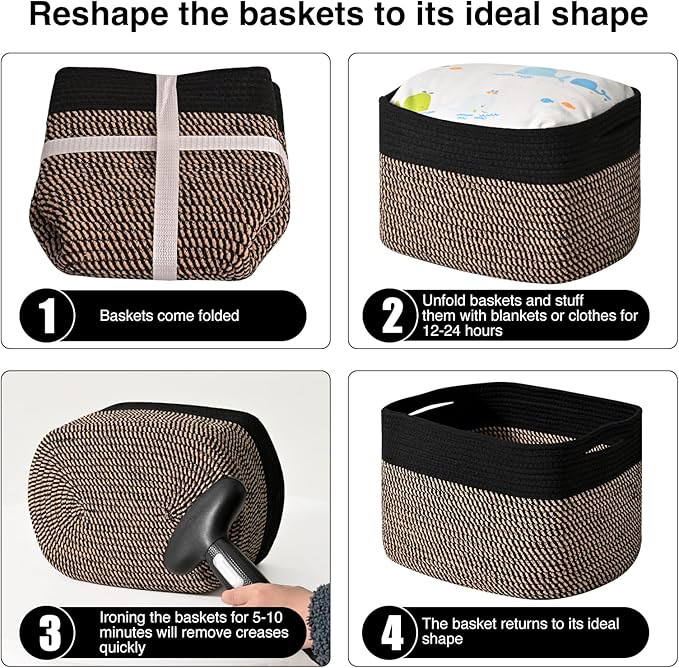 Reshape the baskets to its ideal shape

1 Baskets come folded

2 Unfold baskets and stuff them with blankets or clothes for 12-24 hours

3 Ironing the baskets for 5-10 minutes will remove creases quickly

4 The basket returns to its ideal shape