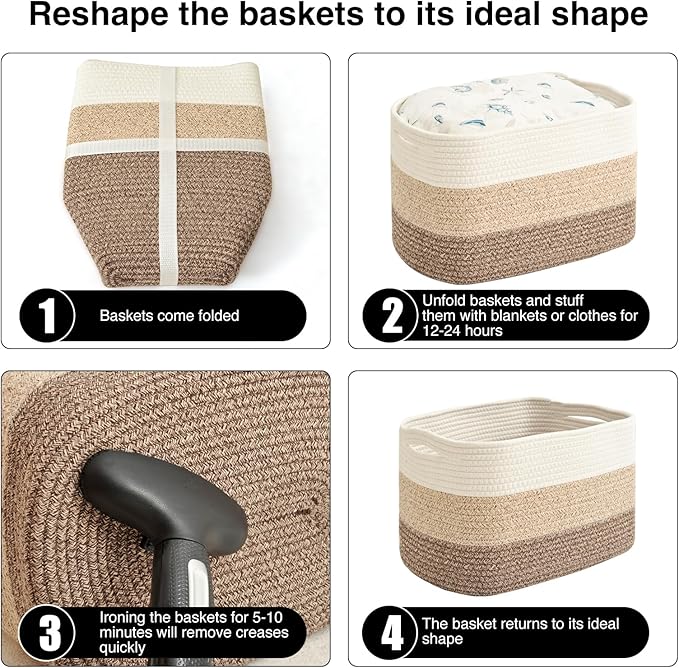 Reshape the baskets to its ideal shape

1 Baskets come folded

2 Unfold baskets and stuff them with blankets or clothes for 12-24 hours

3 Ironing the baskets for 5-10 minutes will remove creases quickly

4 The basket returns to its ideal shape