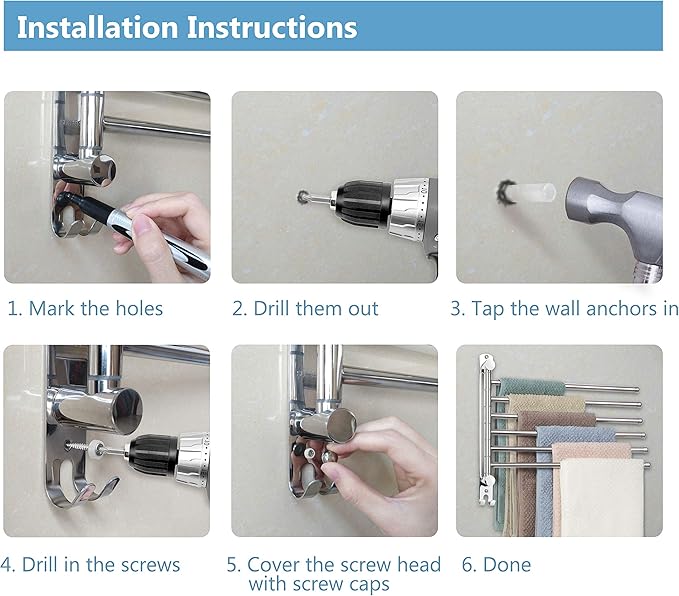 Installation Instructions

1. Mark the holes

2. Drill them out

3. Tap the wall anchors in

4. Drill in the screws

5. Cover the screw head with screw caps

6. Done