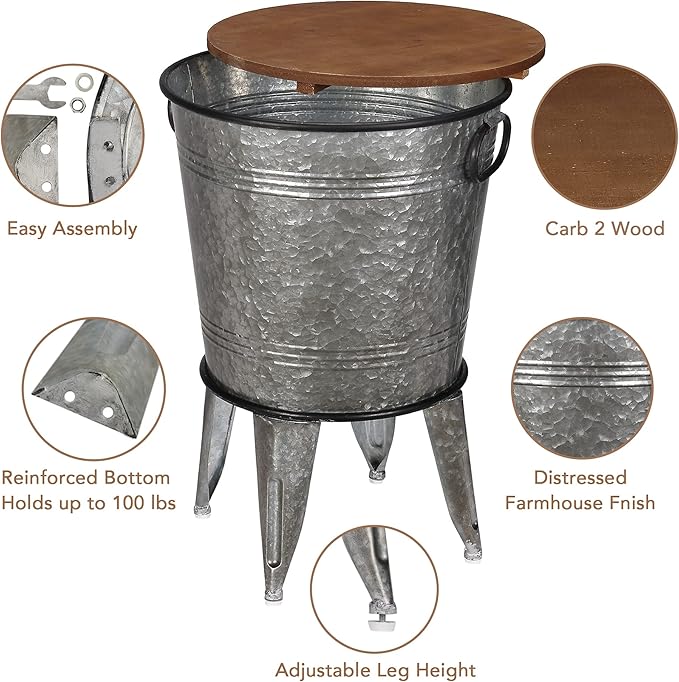 Easy Assembly

Carb 2 Wood

Reinforced Bottom
Holds up to 100 lbs

Distressed
Farmhouse Fnish

Adjustable Leg Height