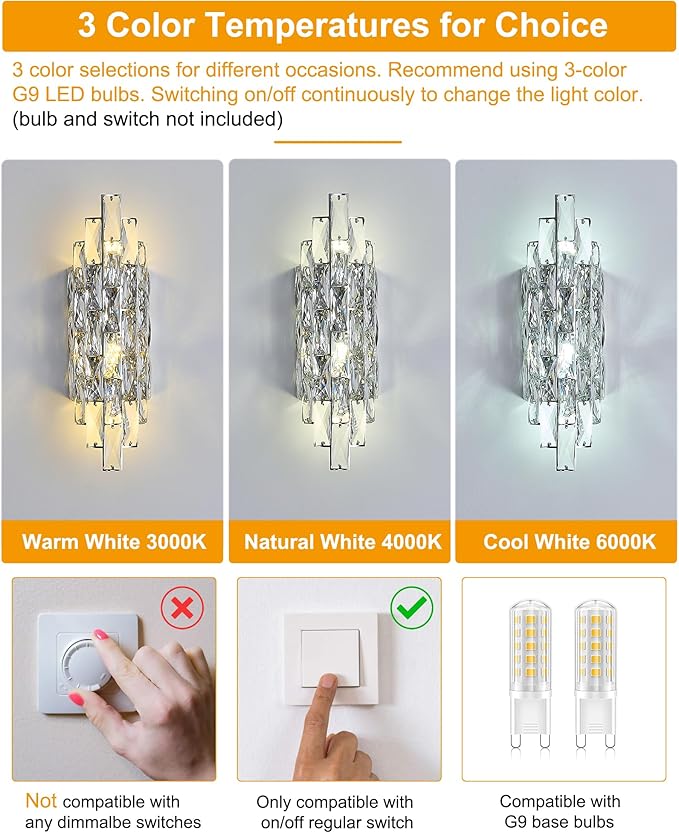 3 Color Temperatures for Choice

3 color selections for different occasions. Recommend using 3-color G9 LED bulbs. Switching on/off continuously to change the light color. (bulb and switch not included)

Warm White 3000K

Natural White 4000K

Cool White 6000K

Not compatible with any dimmalbe switches

Only compatible with on/off regular switch

Compatible with G9 base bulbs