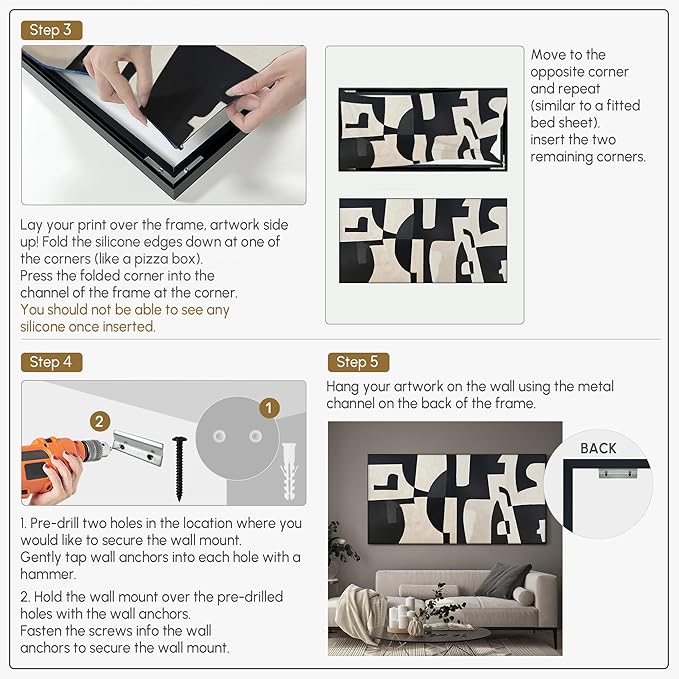 Step 3

Lay your print over the frame, artwork side up! Fold the silicone edges down at one of the corners (like a pizza box).
Press the folded corner into the channel of the frame at the corner.
You should not be able to see any silicone once inserted.

Move to the opposite corner and repeat (similar to a fitted bed sheet).
insert the two remaining corners.

Step 4

2

1

1. Pre-drill two holes in the location where you would like to secure the wall mount.
Gently tap wall anchors into each hole with a hammer.

2. Hold the wall mount over the pre-drilled holes with the wall anchors.
Fasten the screws info the wall anchors to secure the wall mount.

Step 5

Hang your artwork on the wall using the metal channel on the back of the frame.

BACK