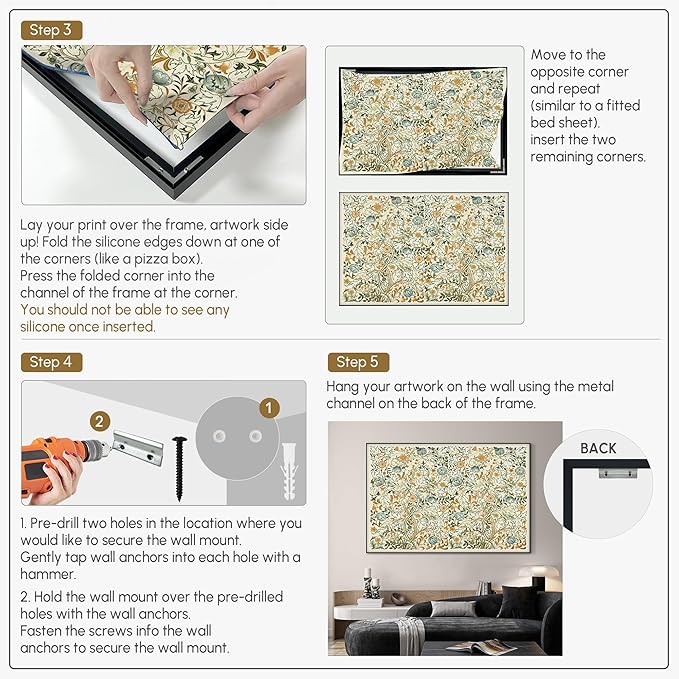 Step 3

Lay your print over the frame, artwork side up! Fold the silicone edges down at one of the corners (like a pizza box).
Press the folded corner into the channel of the frame at the corner.
You should not be able to see any silicone once inserted.

Move to the opposite corner and repeat (similar to a fitted bed sheet).
insert the two remaining corners.

Step 4

2

1

1. Pre-drill two holes in the location where you would like to secure the wall mount.
Gently tap wall anchors into each hole with a hammer.

2. Hold the wall mount over the pre-drilled holes with the wall anchors.
Fasten the screws info the wall anchors to secure the wall mount.

Step 5

Hang your artwork on the wall using the metal channel on the back of the frame.

BACK