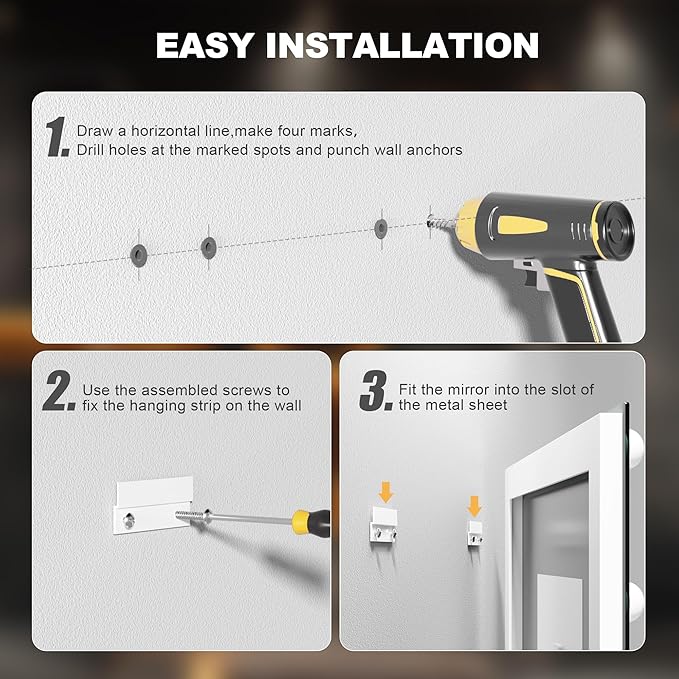 EASY INSTALLATION

1. Draw a horizontal line,make four marks, Drill holes at the marked spots and punch wall anchors

2. Use the assembled screws to fix the hanging strip on the wall

3. Fit the mirror into the slot of the metal sheet