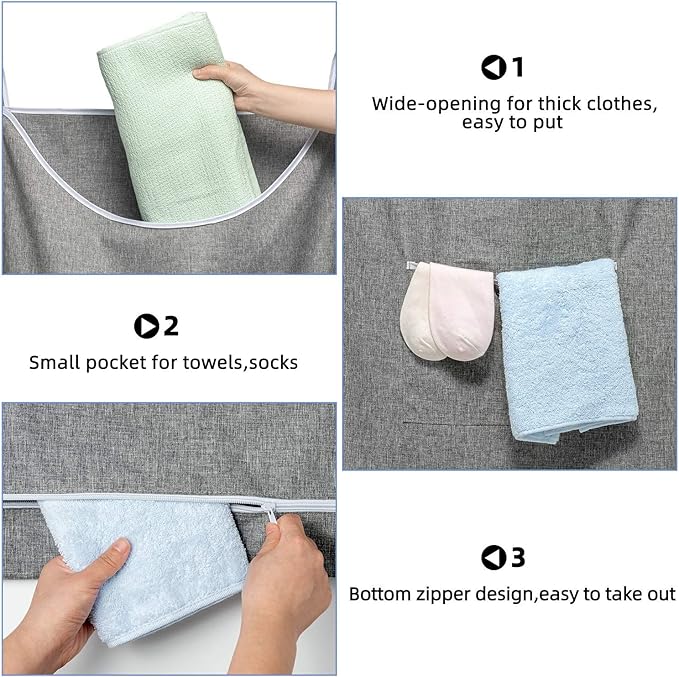 1
Wide-opening for thick clothes, easy to put

2
Small pocket for towels,socks

3
Bottom zipper design,easy to take out