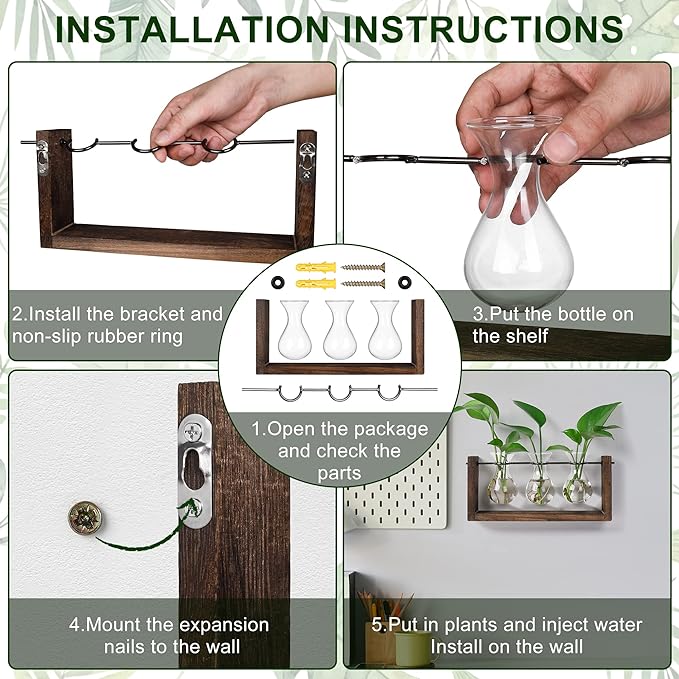 INSTALLATION INSTRUCTIONS

2.Install the bracket and non-slip rubber ring

3.Put the bottle on the shelf

1.Open the package and check the parts

4.Mount the expansion nails to the wall

5.Put in plants and inject water
Install on the wall