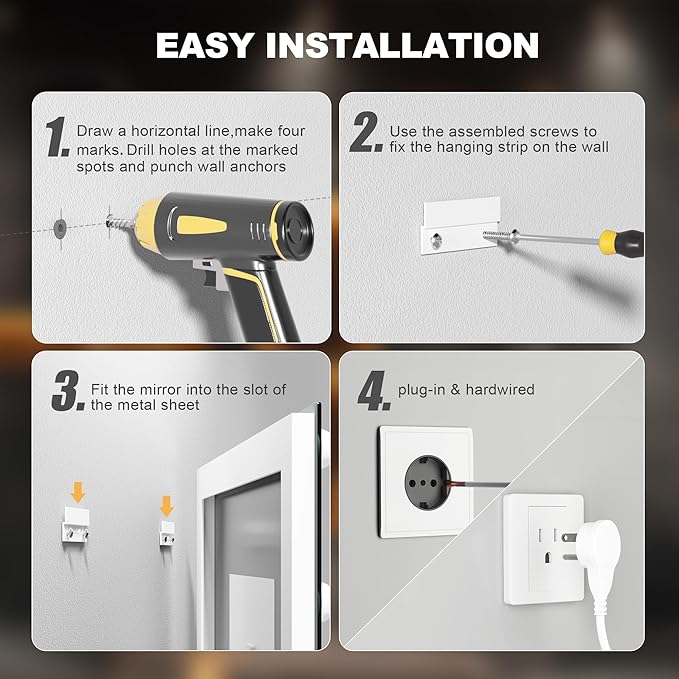 EASY INSTALLATION

1. Draw a horizontal line,make four marks. Drill holes at the marked spots and punch wall anchors

2. Use the assembled screws to fix the hanging strip on the wall

3. Fit the mirror into the slot of the metal sheet

4. plug-in & hardwired