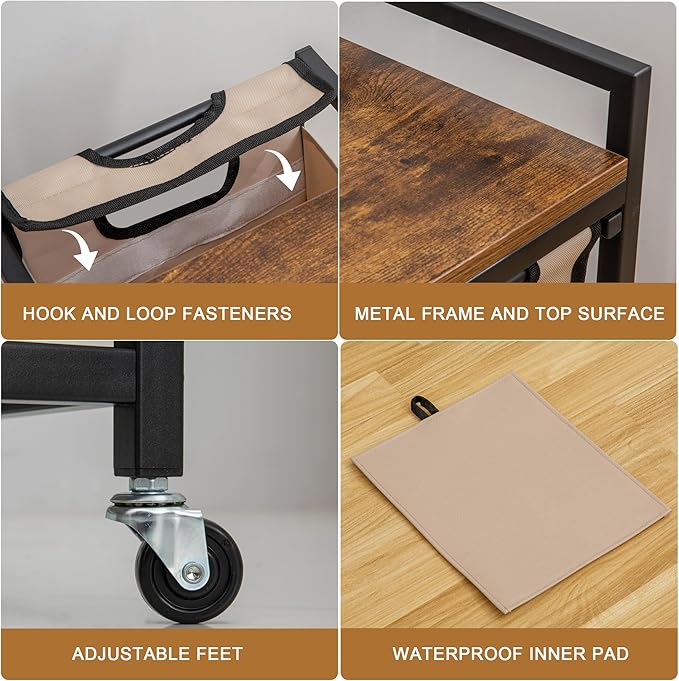 HOOK AND LOOP FASTENERS

METAL FRAME AND TOP SURFACE

ADJUSTABLE FEET

WATERPROOF INNER PAD