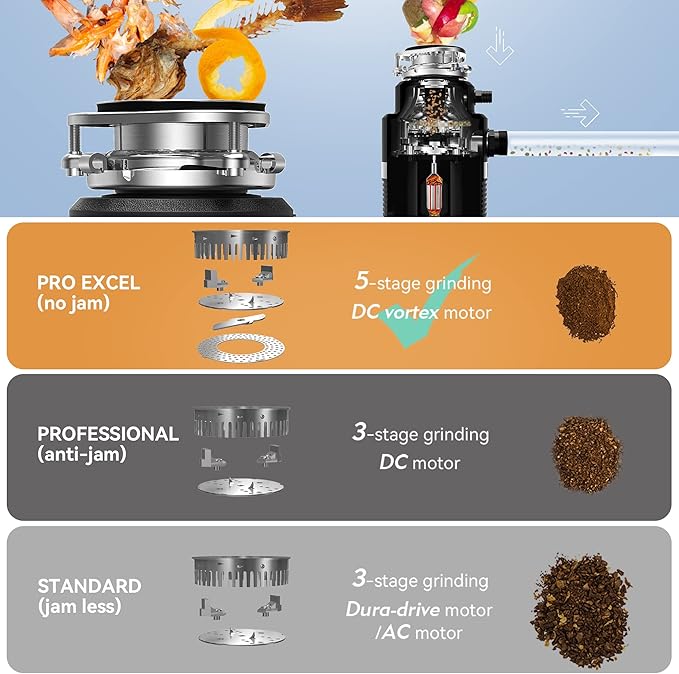 PRO EXCEL
(no jam)

5-stage grinding
DC vortex motor

PROFESSIONAL
(anti-jam)

3-stage grinding
DC motor

STANDARD
(jam less)

3-stage grinding
Dura-drive motor
/AC motor