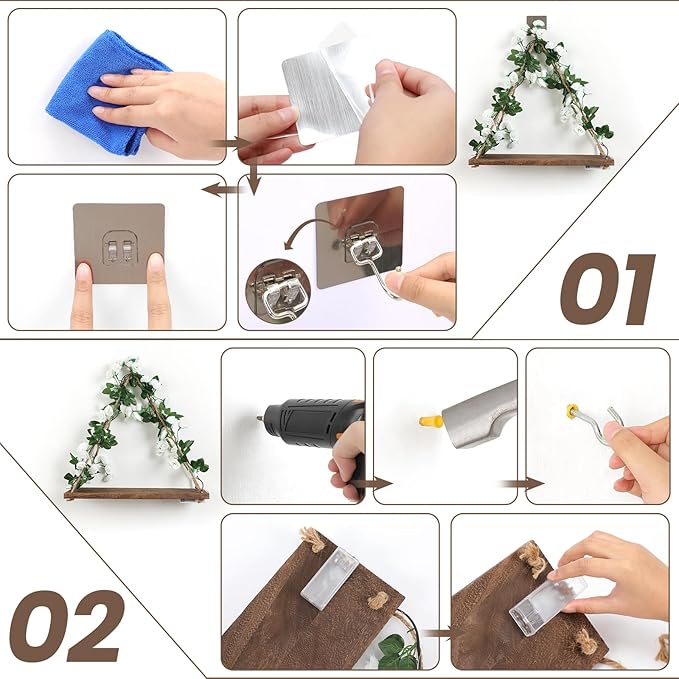 01

02