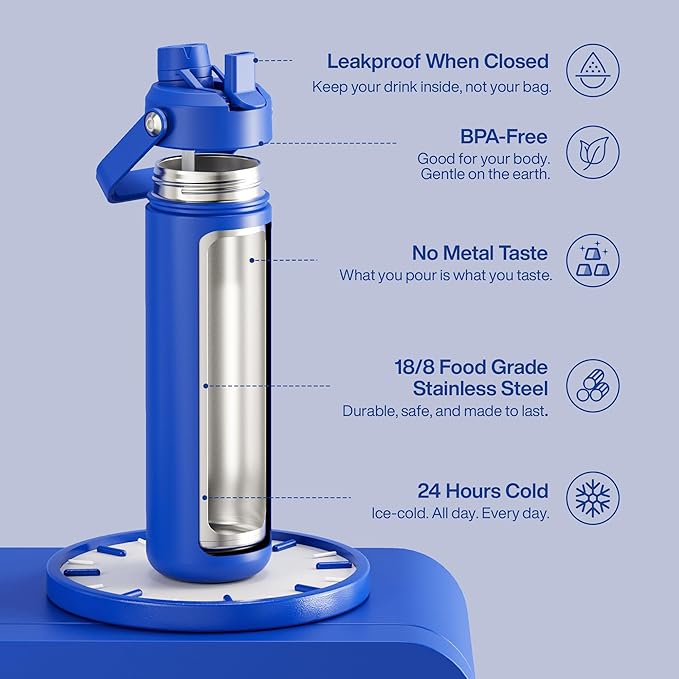 Leakproof When Closed
Keep your drink inside, not your bag.

BPA-Free
Good for your body. Gentle on the earth.

No Metal Taste
What you pour is what you taste.

18/8 Food Grade Stainless Steel
Durable, safe, and made to last.

24 Hours Cold
Ice-cold. All day. Every day.