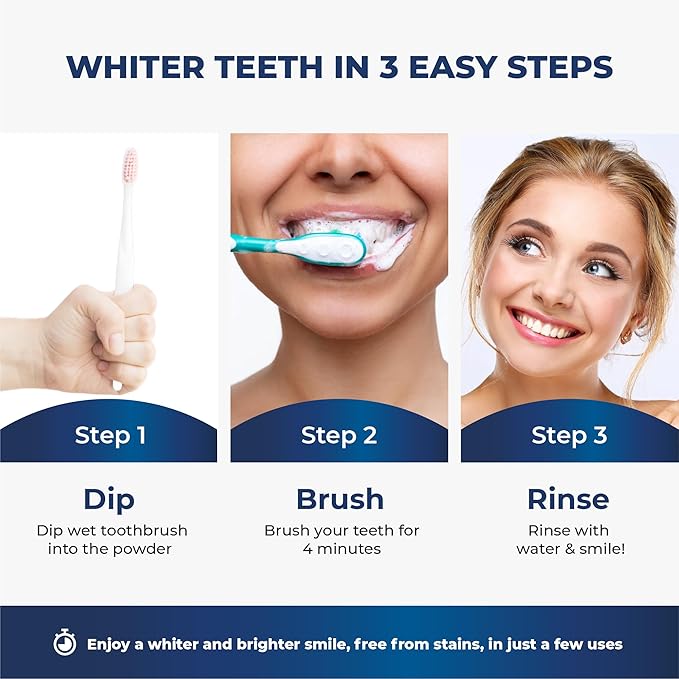 WHITER TEETH IN 3 EASY STEPS

Step 1

Dip

Dip wet toothbrush into the powder

Step 2

Brush

Brush your teeth for 4 minutes

Step 3

Rinse

Rinse with water & smile!

Enjoy a whiter and brighter smile, free from stains, in just a few uses