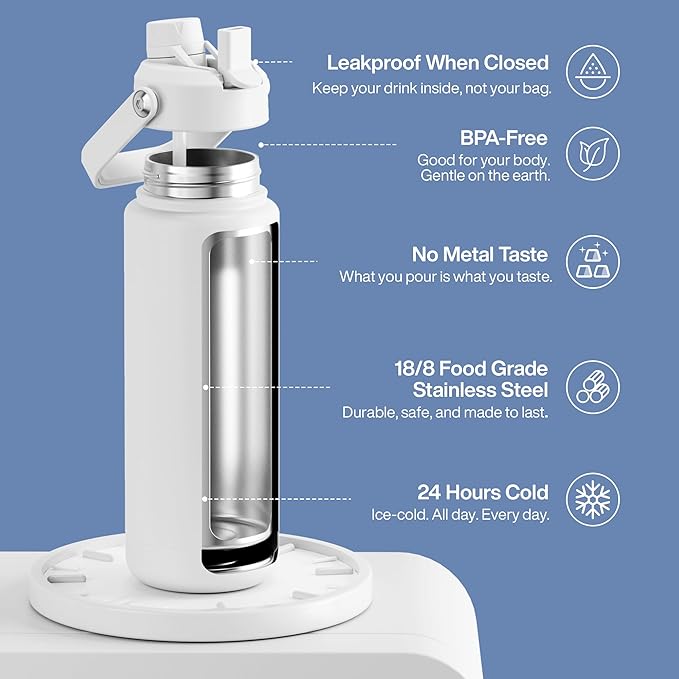 Leakproof When Closed
Keep your drink inside, not your bag.

BPA-Free
Good for your body. Gentle on the earth.

No Metal Taste
What you pour is what you taste.

18/8 Food Grade Stainless Steel
Durable, safe, and made to last.

24 Hours Cold
Ice-cold. All day. Every day.