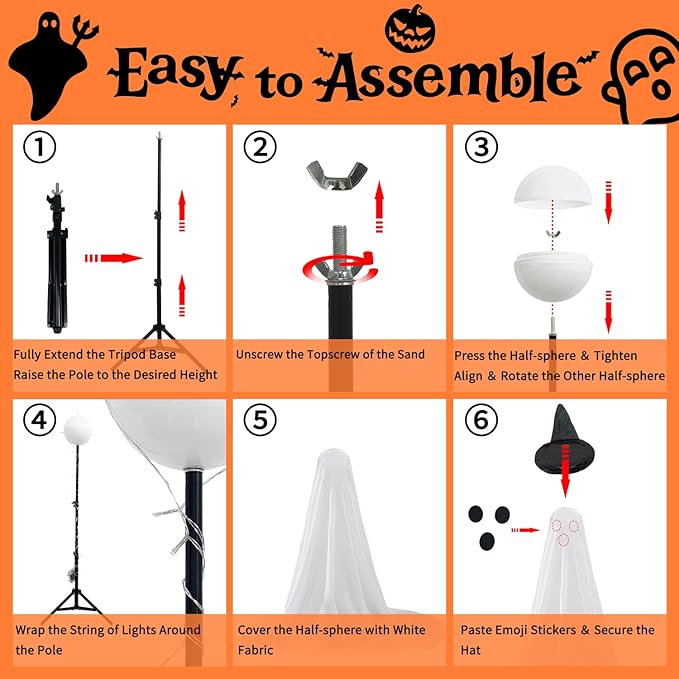 Easy to Assemble

①

Fully Extend the Tripod Base
Raise the Pole to the Desired Height

②

Unscrew the Topscrew of the Sand

③

Press the Half-sphere & Tighten
Align & Rotate the Other Half-sphere

④

Wrap the String of Lights Around the Pole

⑤

Cover the Half-sphere with White Fabric

⑥

Paste Emoji Stickers & Secure the Hat