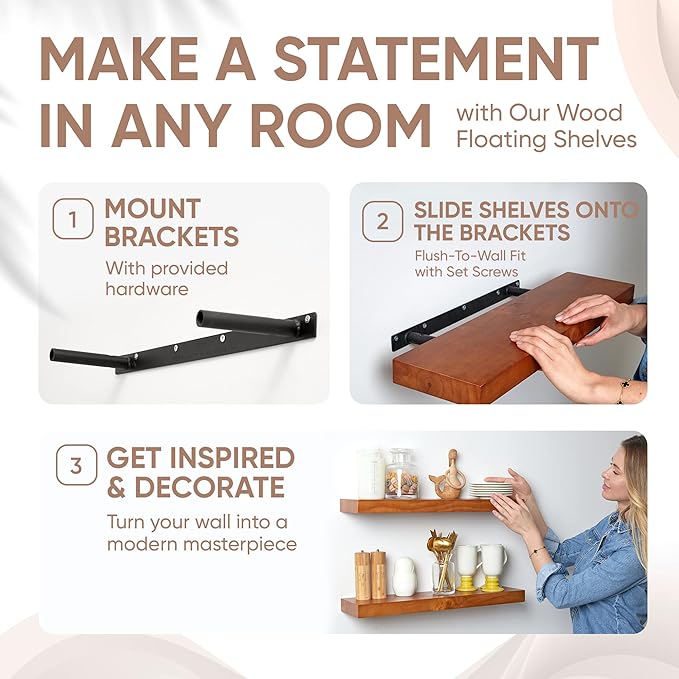 MAKE A STATEMENT IN ANY ROOM with Our Wood Floating Shelves

1 MOUNT BRACKETS
With provided hardware

2 SLIDE SHELVES ONTO THE BRACKETS
Flush-To-Wall Fit with Set Screws

3 GET INSPIRED & DECORATE
Turn your wall into a modern masterpiece