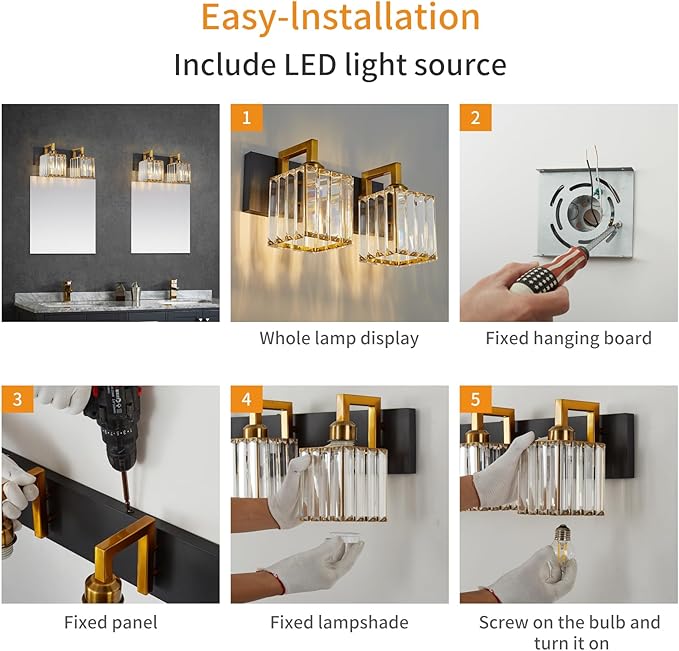 Easy-Installation

Include LED light source

1

Whole lamp display

2

Fixed hanging board

3

Fixed panel

4

Fixed lampshade

5

Screw on the bulb and turn it on