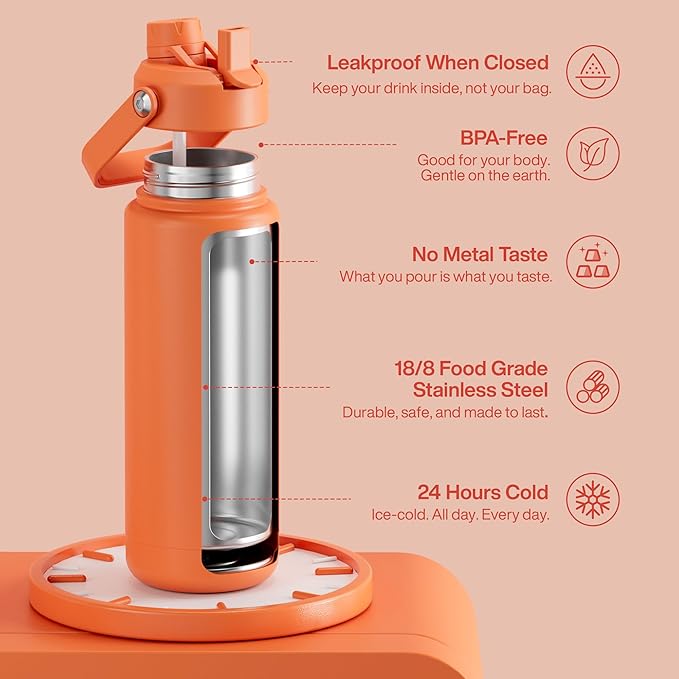 Leakproof When Closed
Keep your drink inside, not your bag.

BPA-Free
Good for your body. Gentle on the earth.

No Metal Taste
What you pour is what you taste.

18/8 Food Grade Stainless Steel
Durable, safe, and made to last.

24 Hours Cold
Ice-cold. All day. Every day.