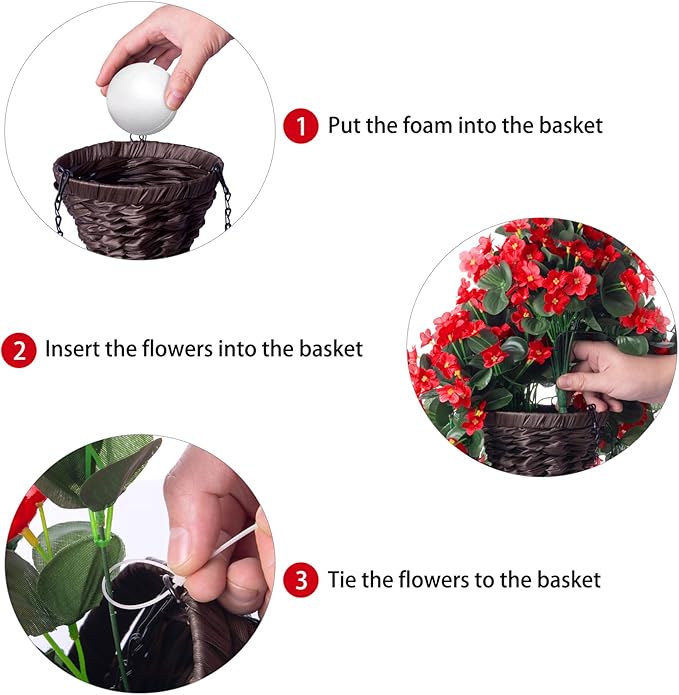 1 Put the foam into the basket

2 Insert the flowers into the basket

3 Tie the flowers to the basket