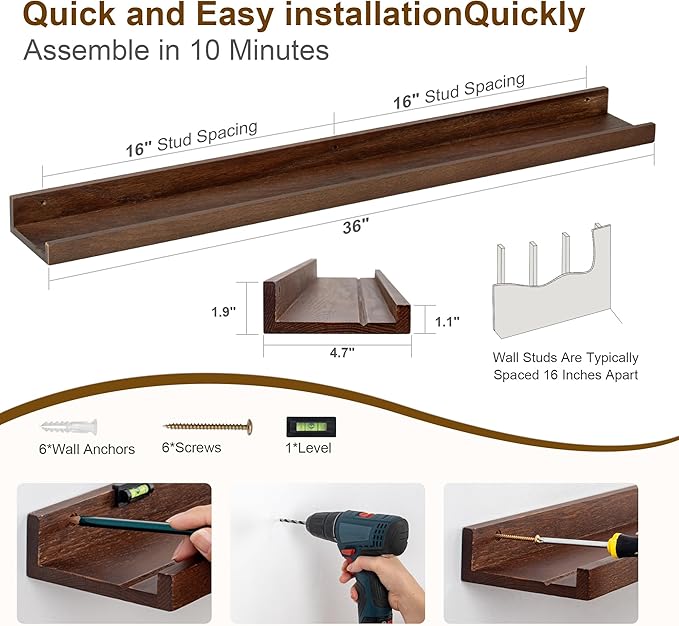 Quick and Easy installationQuickly
Assemble in 10 Minutes

16" Stud Spacing
16" Stud Spacing
36"

1.9"
1.1"
4.7"

Wall Studs Are Typically Spaced 16 Inches Apart

6*Wall Anchors
6*Screws
1*Level