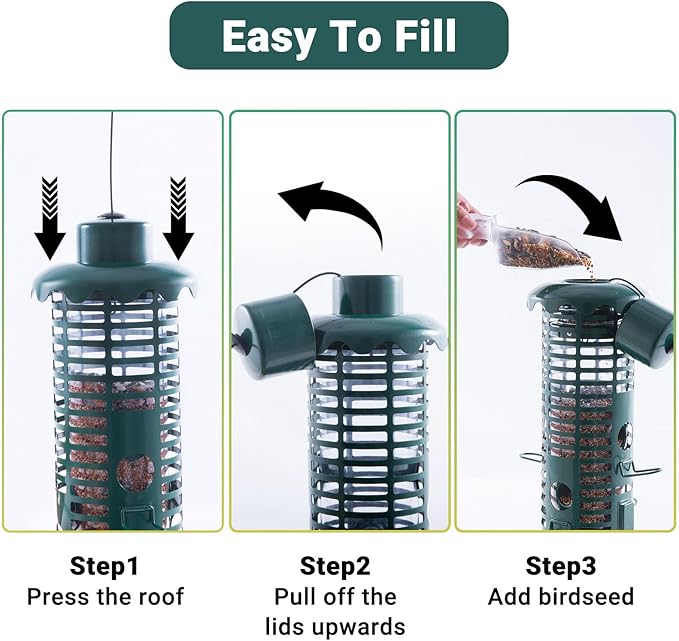 Easy To Fill

Step1
Press the roof

Step2
Pull off the lids upwards

Step3
Add birdseed