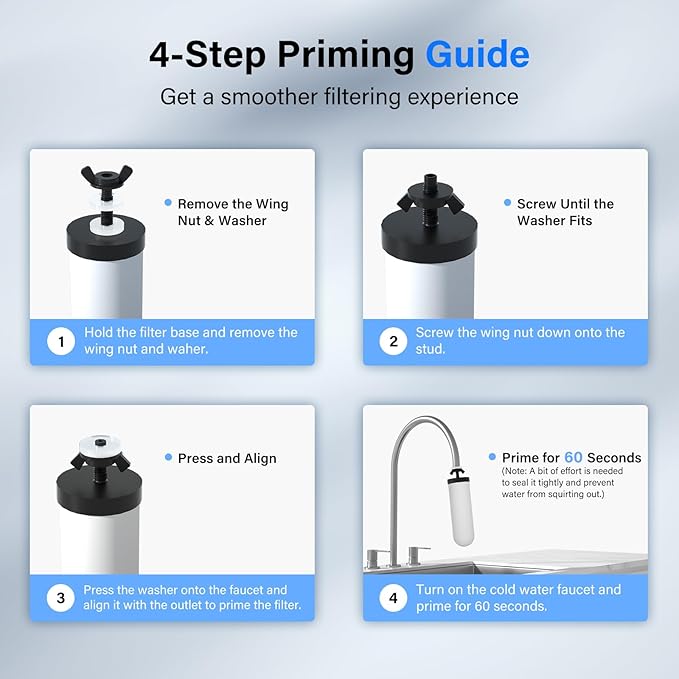 4-Step Priming Guide
Get a smoother filtering experience

Remove the Wing Nut & Washer

1 Hold the filter base and remove the wing nut and waher.

Screw Until the Washer Fits

2 Screw the wing nut down onto the stud.

Press and Align

3 Press the washer onto the faucet and align it with the outlet to prime the filter.

Prime for 60 Seconds
(Note: A bit of effort is needed to seal it tightly and prevent water from squirting out.)

4 Turn on the cold water faucet and prime for 60 seconds.