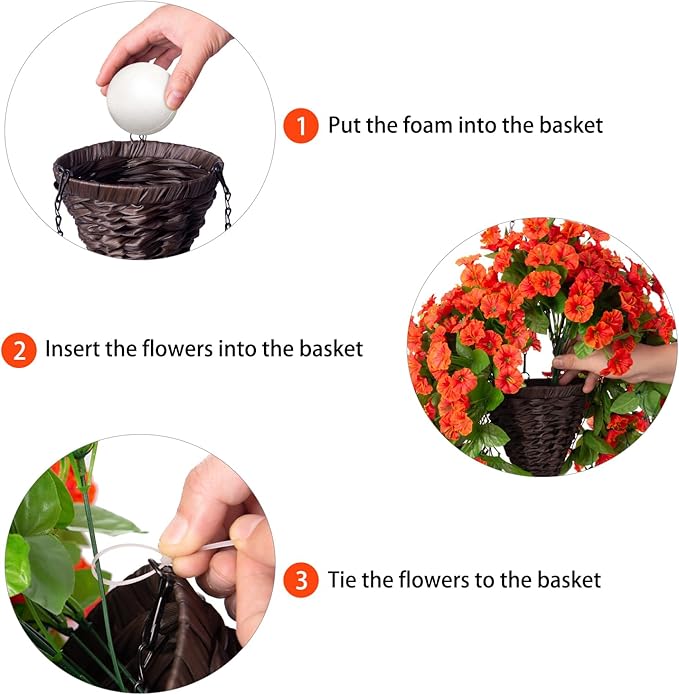 1 Put the foam into the basket

2 Insert the flowers into the basket

3 Tie the flowers to the basket