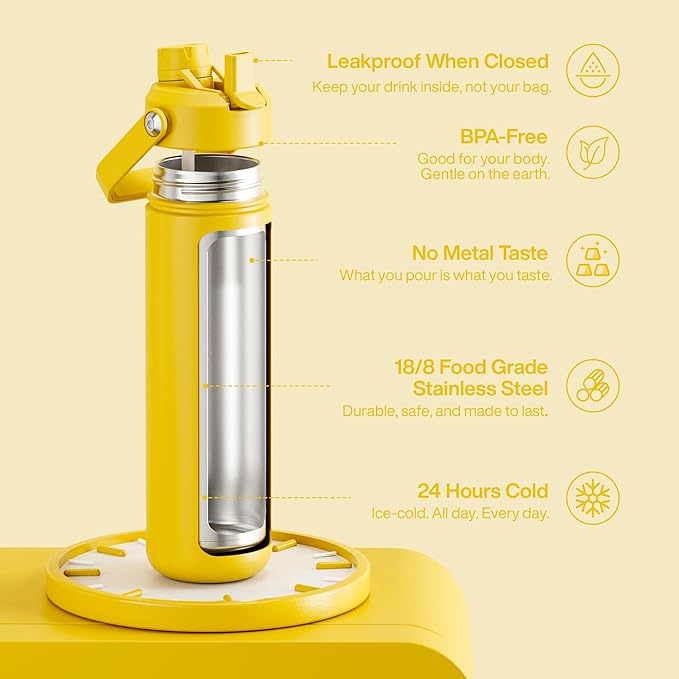 Leakproof When Closed
Keep your drink inside, not your bag.

BPA-Free
Good for your body. Gentle on the earth.

No Metal Taste
What you pour is what you taste.

18/8 Food Grade Stainless Steel
Durable, safe, and made to last.

24 Hours Cold
Ice-cold. All day. Every day.